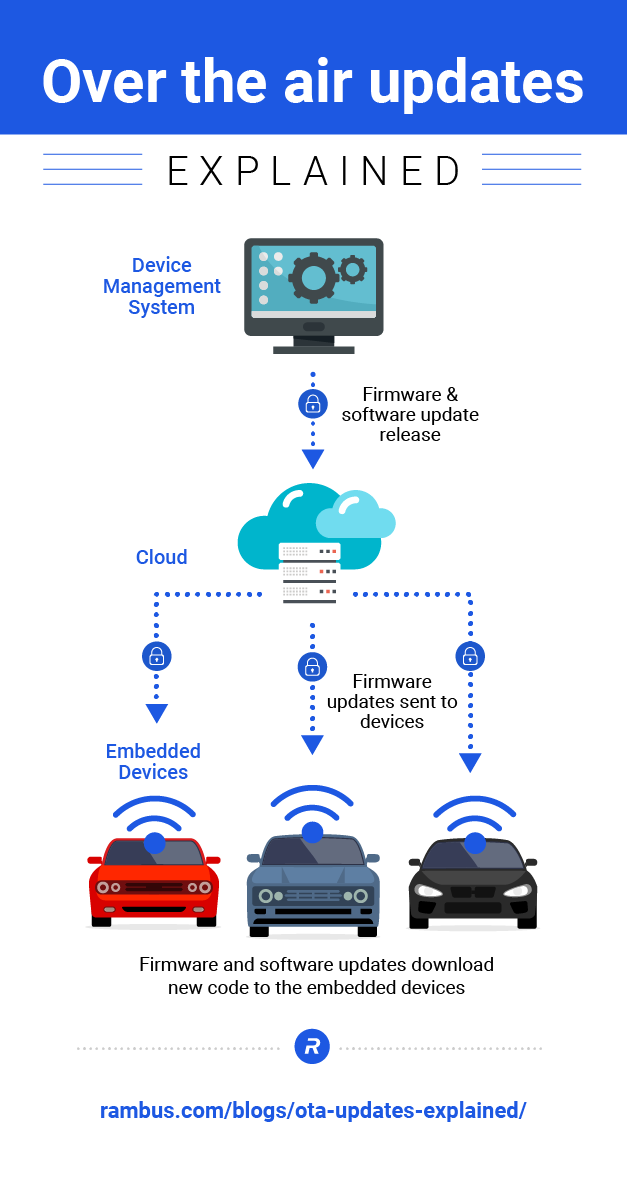 Over the air updates

EXPLAINED

Device Management System

Firmware & software update release

Cloud

Firmware updates sent to devices

Embedded Devices

Firmware and software updates download new code to the embedded devices

R

rambus.com/blogs/ota-updates-explained/