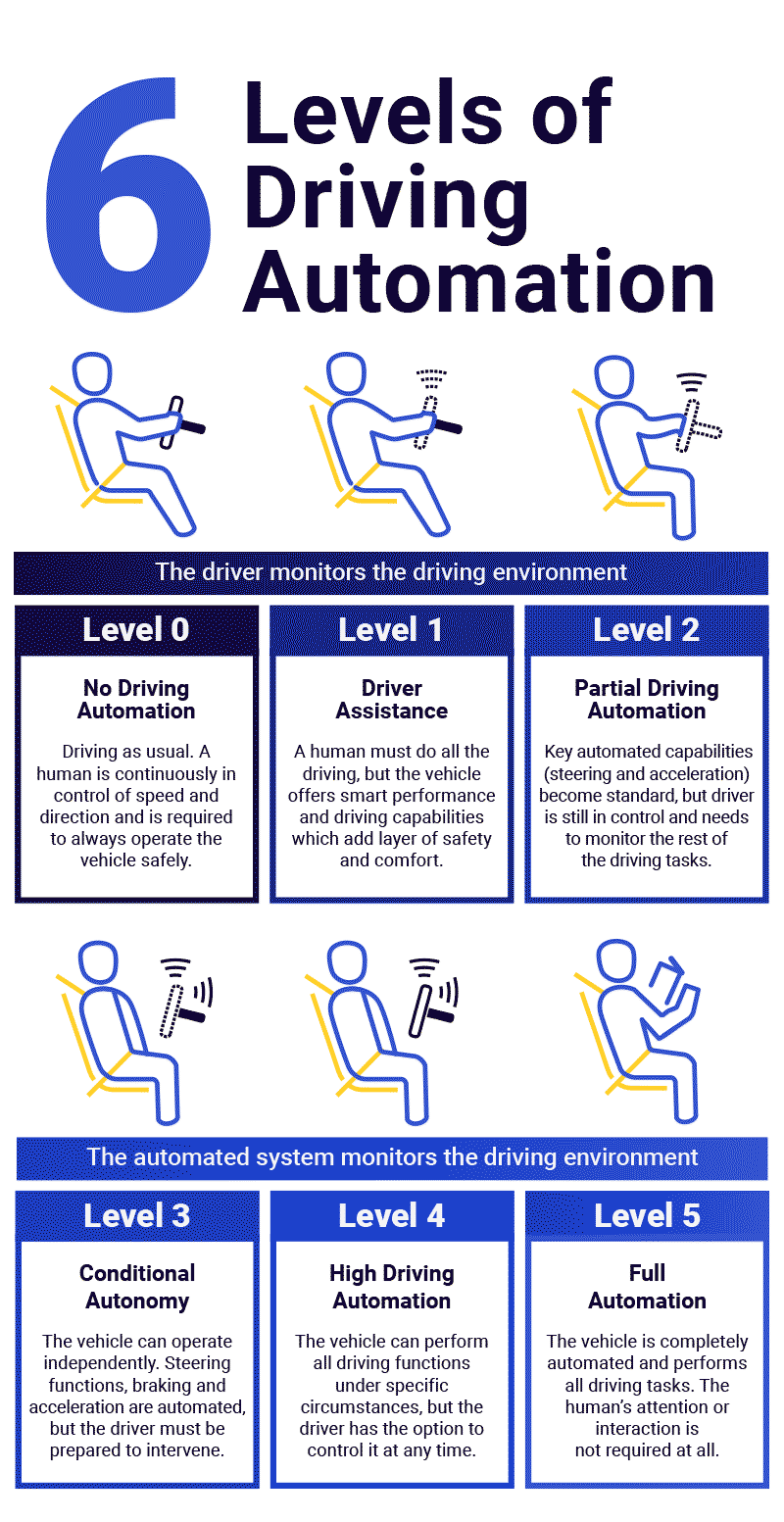 6 Levels of Driving Automation

The driver monitors the driving environment

Level 0

No Driving Automation

Driving as usual. A human is continuously in control of speed and direction and is required to always operate the vehicle safely.

Level 1

Driver Assistance

A human must do all the driving, but the vehicle offers smart performance and driving capabilities which add layer of safety and comfort.

Level 2

Partial Driving Automation

Key automated capabilities (steering and acceleration) become standard, but driver is still in control and needs to monitor the rest of the driving tasks.

The automated system monitors the driving environment

Level 3

Conditional Autonomy

The vehicle can operate independently. Steering functions, braking and acceleration are automated, but the driver must be prepared to intervene.

Level 4

High Driving Automation

The vehicle can perform all driving functions under specific circumstances, but the driver has the option to control it at any time.

Level 5

Full Automation

The vehicle is completely automated and performs all driving tasks. The human's attention or interaction is not required at all.